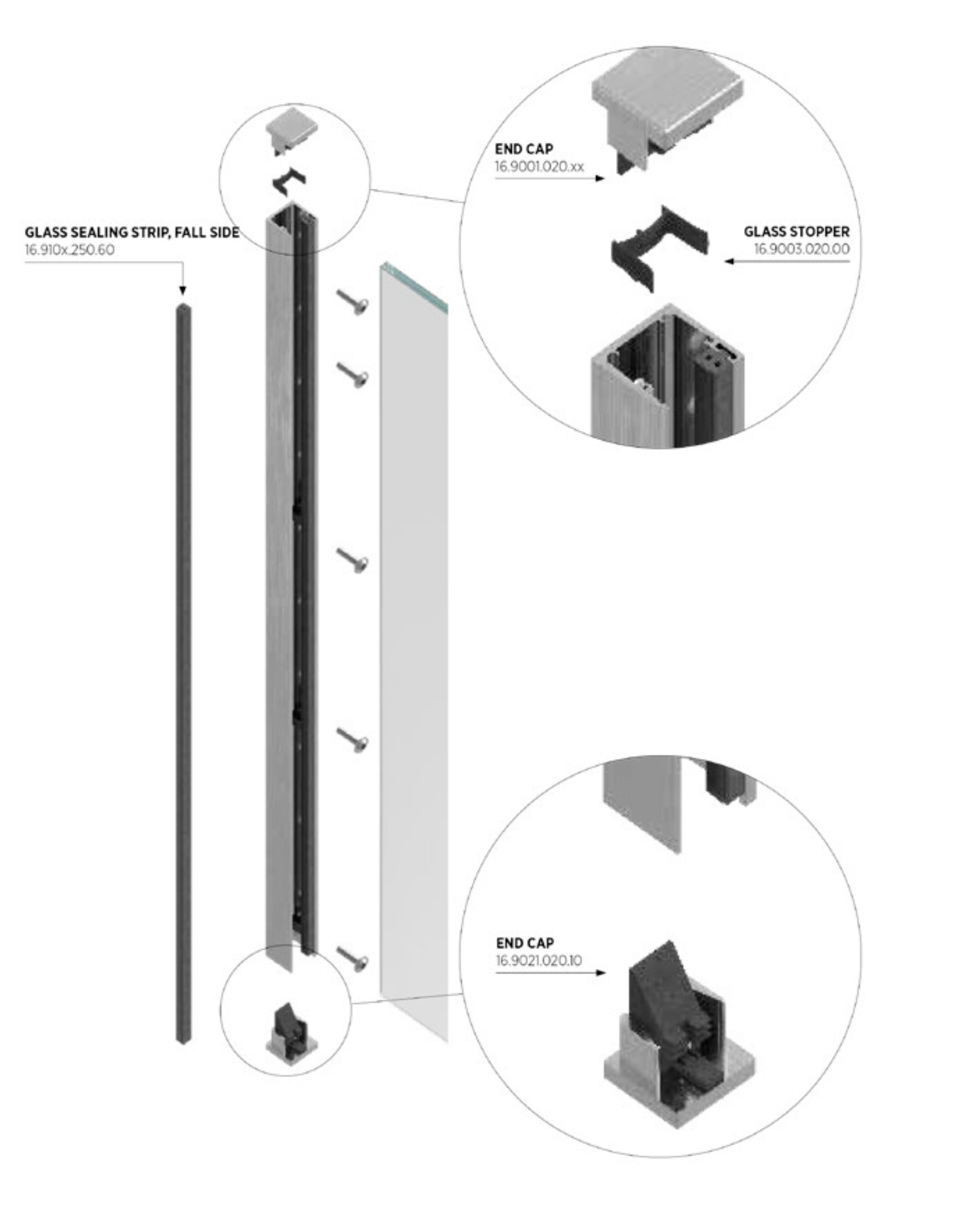 GLASS SEALING STRIP, FALL SIDE
16.910x.250.60

END CAP
16.9001.020.xx

GLASS STOPPER
16.9003.020.00

END CAP
16.9021.020.10