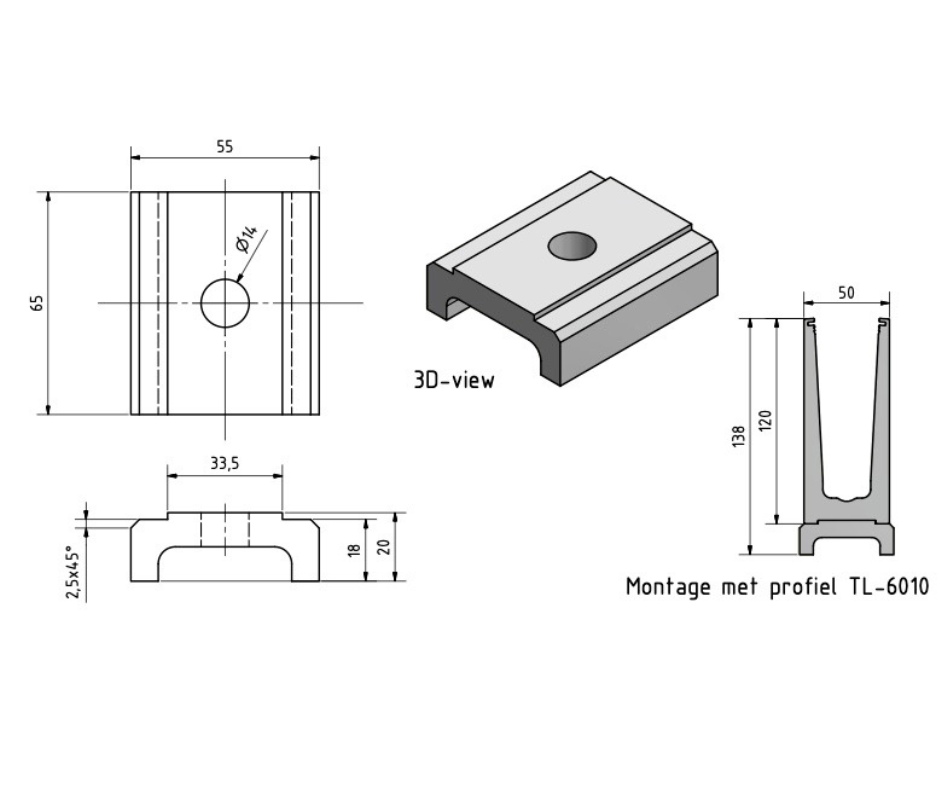 55

65

Ø14

3D-view

50

138

120

33,5

2,5x45°

18

20

Montage met profiel TL-6010